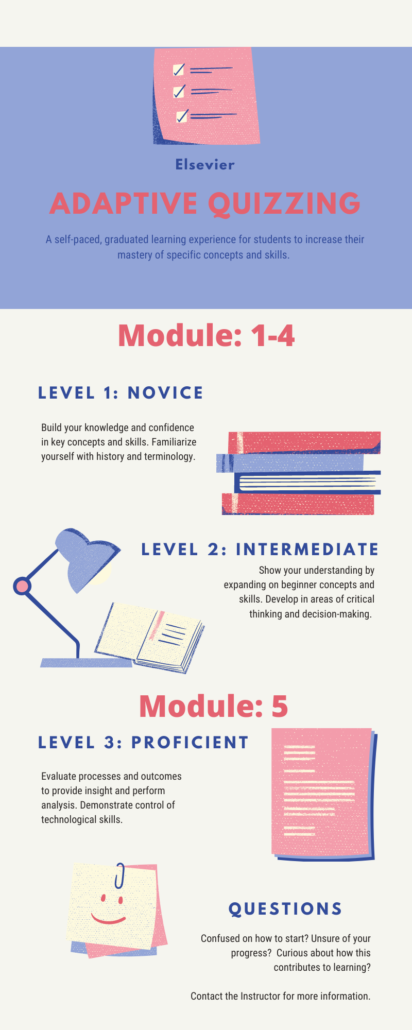 Elsevier

ADAPTIVE QUIZZING

A self-paced, graduated learning experience for students to increase their mastery of specific concepts and skills.

Module: 1-4

LEVEL 1: NOVICE

Build your knowledge and confidence in key concepts and skills. Familiarize yourself with history and terminology.

LEVEL 2: INTERMEDIATE

Show your understanding by expanding on beginner concepts and skills. Develop in areas of critical thinking and decision-making.

Module: 5

LEVEL 3: PROFICIENT

Evaluate processes and outcomes to provide insight and perform analysis. Demonstrate control of technological skills.

QUESTIONS

Confused on how to start? Unsure of your progress? Curious about how this contributes to learning?

Contact the Instructor for more information.